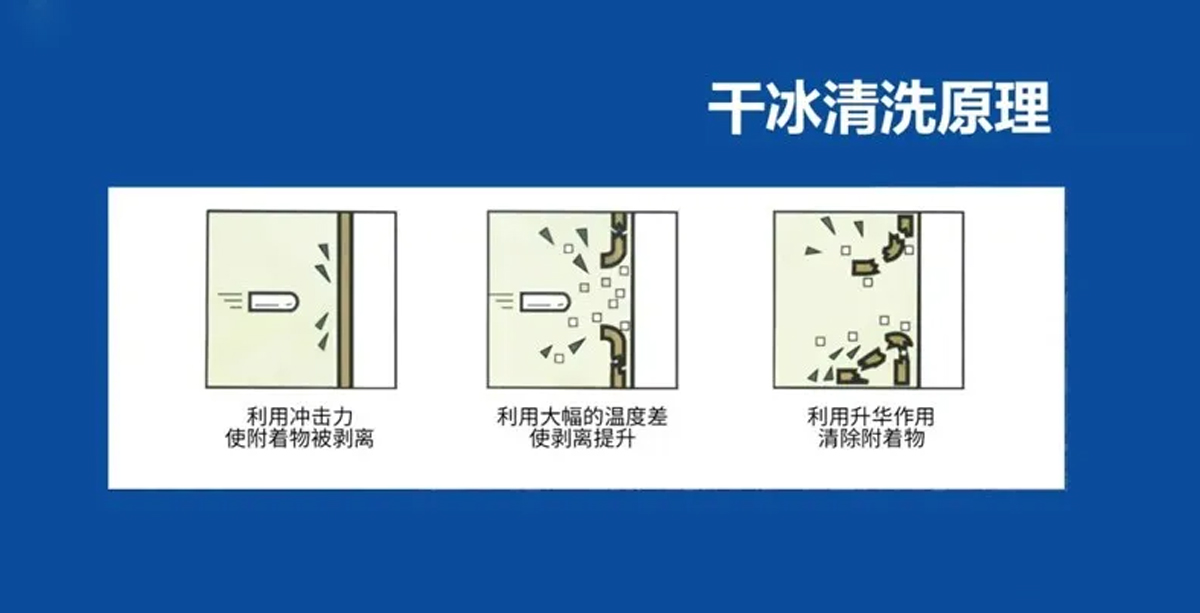 干冰清洗原理

利用冲击力
使附着物被剥离

利用大幅的温度差
使剥离提升

利用升华作用
清除附着物