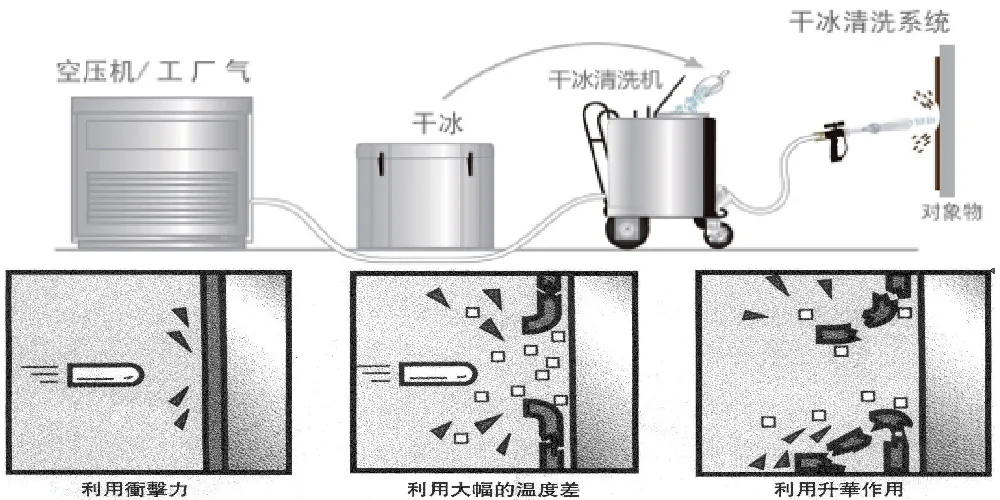 干冰清洗系统

空压机/工厂气

干冰

干冰清洗机

对象物

利用衝擊力

利用大幅的温度差

利用升華作用